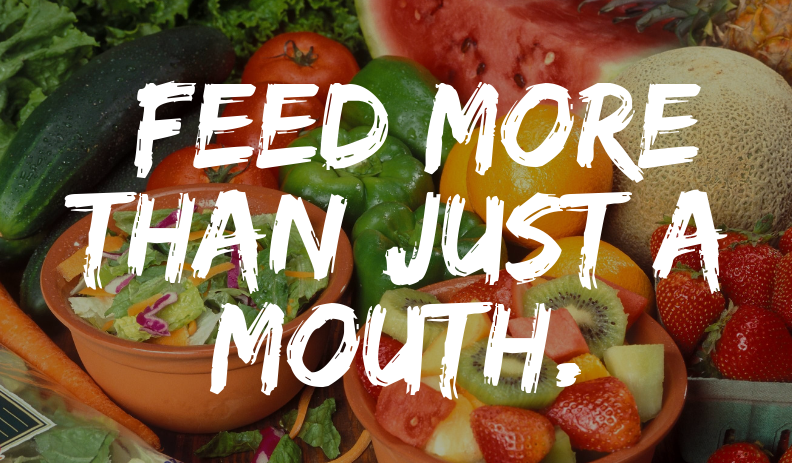 FEED MORE THAN JUST A MOUTH.