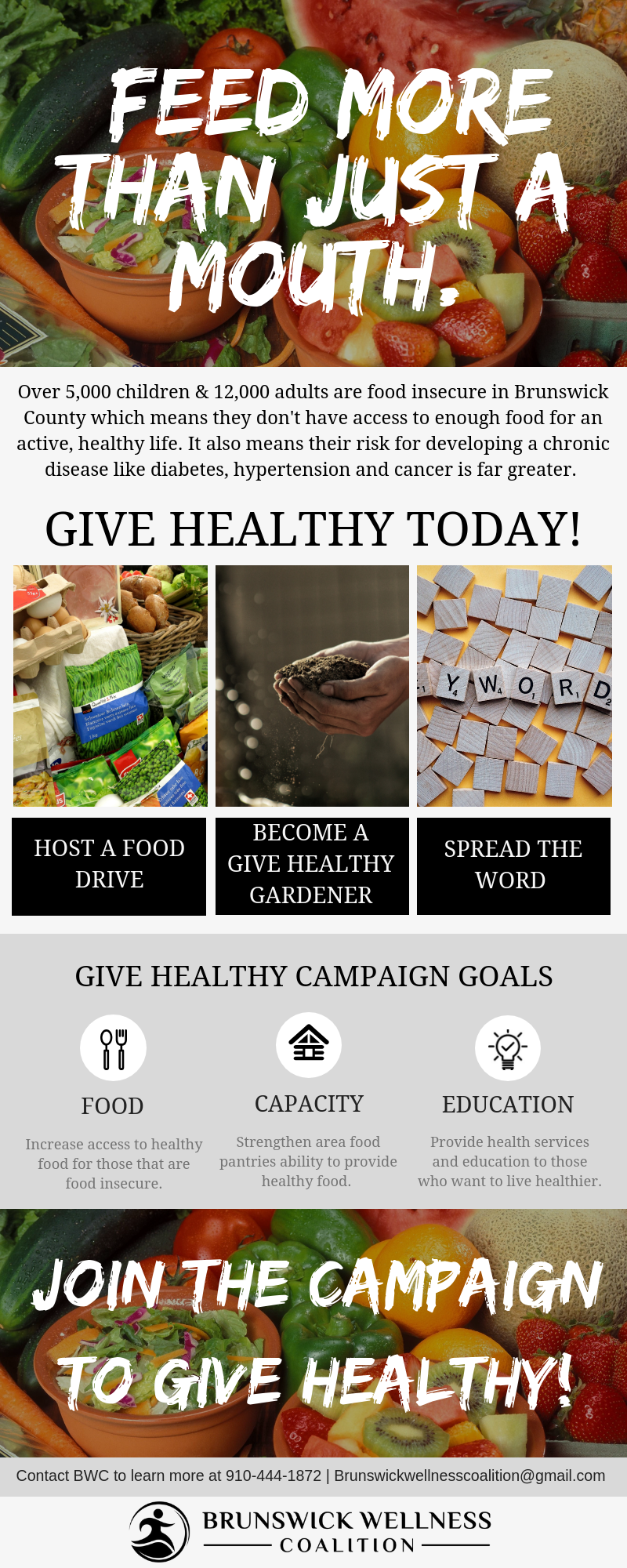 FEED MORE THAN JUST A MOUTH.

Over 5,000 children & 12,000 adults are food insecure in Brunswick County which means they don't have access to enough food for an active, healthy life. It also means their risk for developing a chronic disease like diabetes, hypertension and cancer is far greater.

GIVE HEALTHY TODAY!

Y W O R D

HOST A FOOD DRIVE

BECOME A GIVE HEALTHY GARDENER

SPREAD THE WORD

GIVE HEALTHY CAMPAIGN GOALS

FOOD

Increase access to healthy food for those that are food insecure.

CAPACITY

Strengthen area food pantries ability to provide healthy food.

EDUCATION

Provide health services and education to those who want to live healthier.

JOIN THE CAMPAIGN TO GIVE HEALTHY!

Contact BWC to learn more at 910-444-1872 | Brunswickwellnesscoalition@gmail.com

BRUNSWICK WELLNESS COALITION